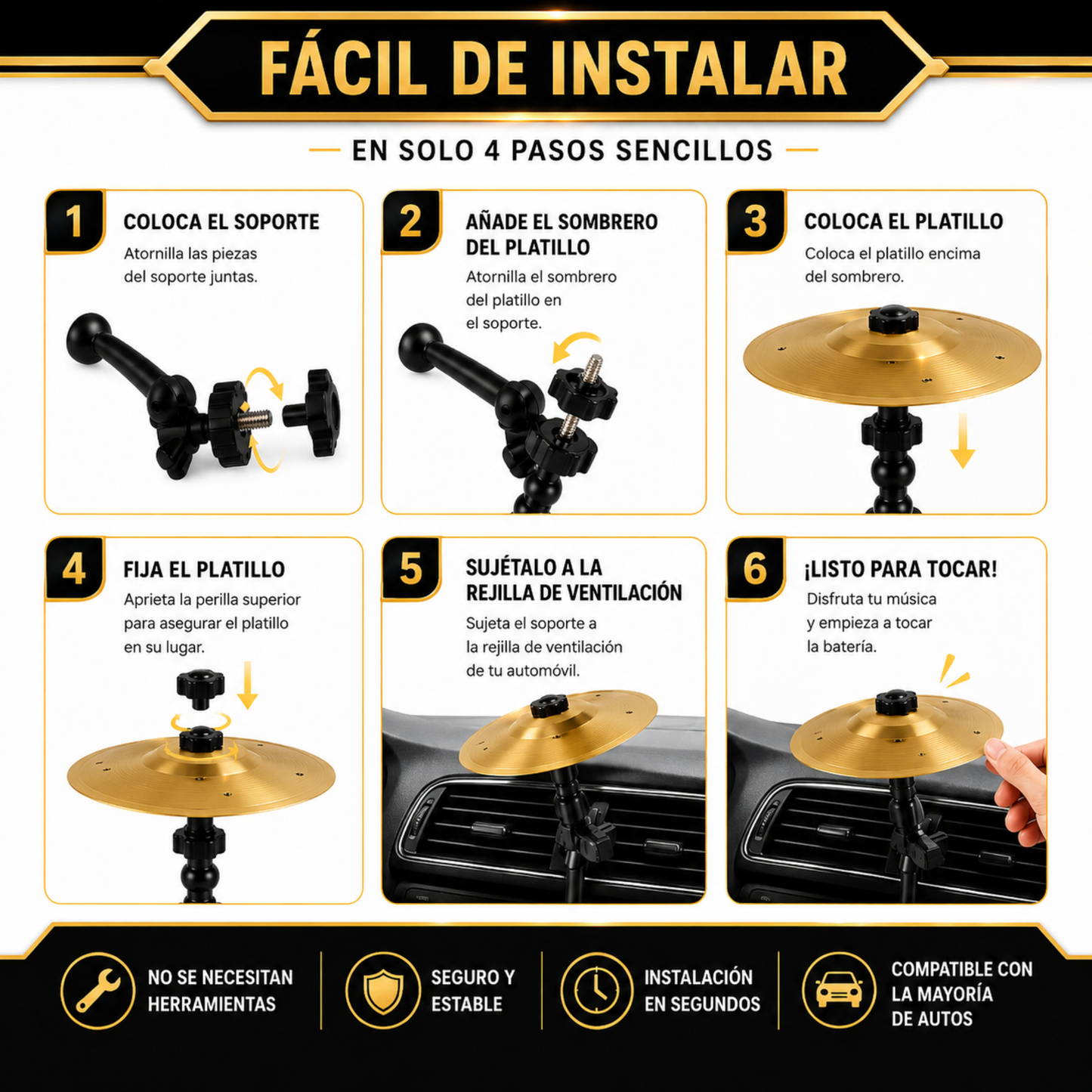 FÁCIL DE INSTALAR

EN SOLO 4 PASOS SENCILLOS

1
COLOCA EL SOPORTE
Atornilla las piezas del soporte juntas.

2
AÑADE EL SOMBRERO DEL PLATILLO
Atornilla el sombrero del platillo en el soporte.

3
COLOCA EL PLATILLO
Coloca el platillo encima del sombrero.

4
FIJA EL PLATILLO
Aprieta la perilla superior para asegurar el platillo en su lugar.

5
SUJÉTALO A LA REJILLA DE VENTILACIÓN
Sujeta el soporte a la rejilla de ventilación de tu automóvil.

6
¡LISTO PARA TOCAR!
Disfruta tu música y empieza a tocar la batería.

NO SE NECESITAN HERRAMIENTAS

SEGURO Y ESTABLE

INSTALACIÓN EN SEGUNDOS

COMPATIBLE CON LA MAYORÍA DE AUTOS